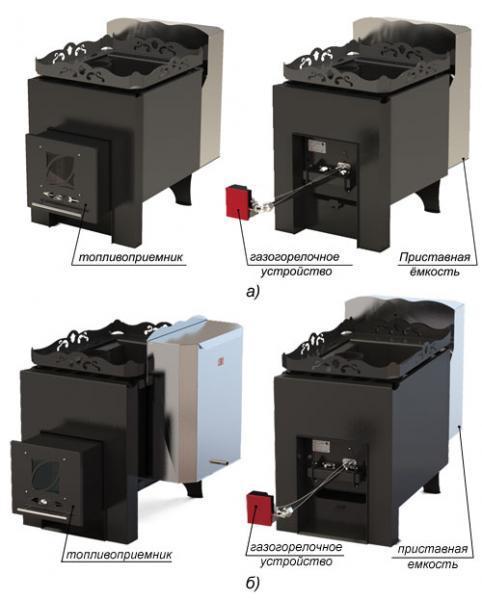 топливоприемник

газогорелочное устройство

Приставная ёмкость

а)

топливоприемник

газогорелочное устройство

приставная емкость

б)